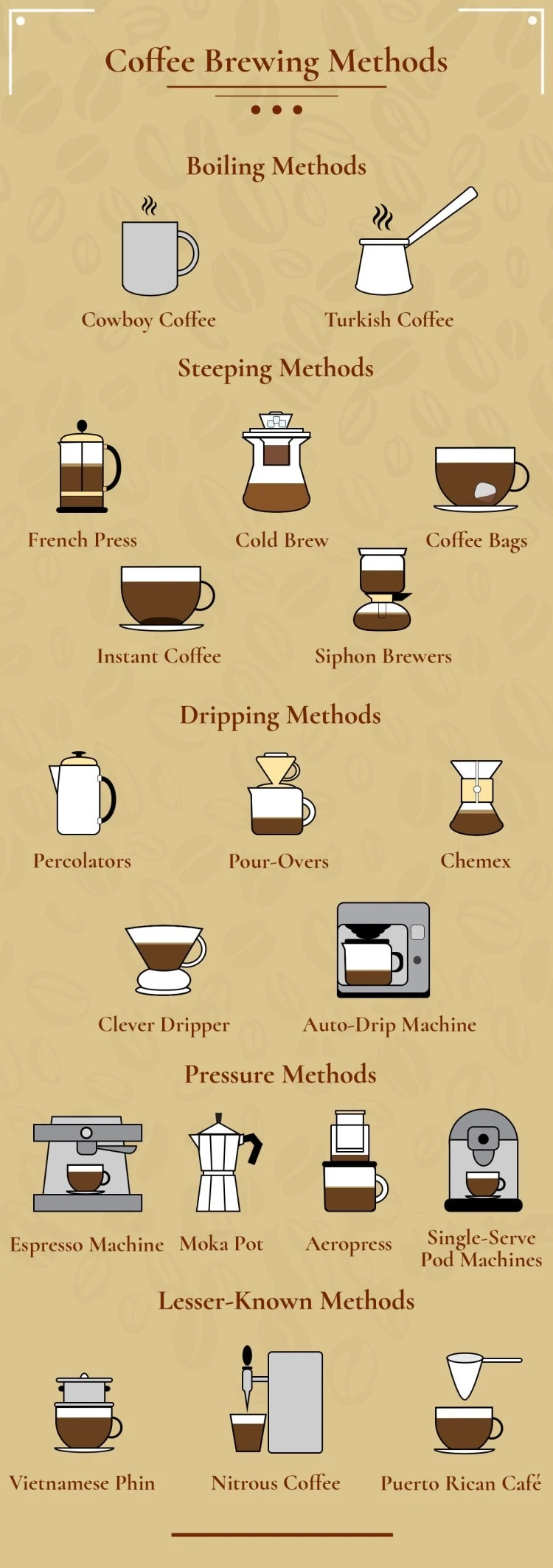 Coffee Brewing Methods

Boiling Methods

Cowboy Coffee

Turkish Coffee

Steeping Methods

French Press

Cold Brew

Coffee Bags

Instant Coffee

Siphon Brewers

Dripping Methods

Percolators

Pour-Overs

Chemex

Clever Dripper

Auto-Drip Machine

Pressure Methods

Espresso Machine

Moka Pot

Aeropress

Single-Serve Pod Machines

Lesser-Known Methods

Vietnamese Phin

Nitrous Coffee

Puerto Rican Café